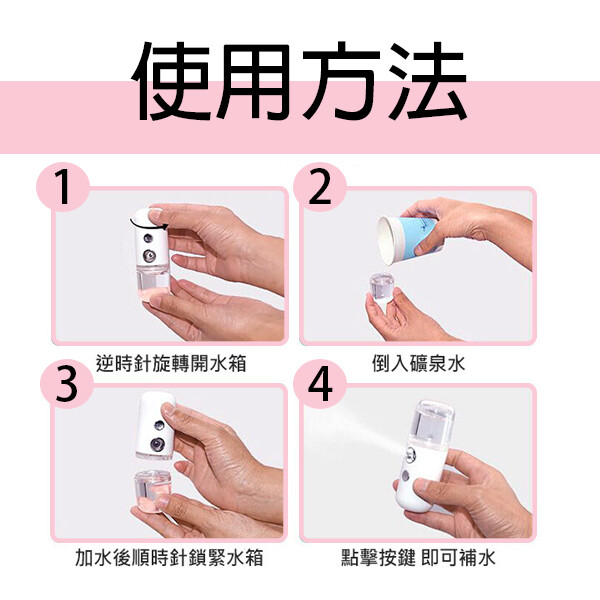 使用方法

1

逆時針旋轉開水箱

2

倒入礦泉水

3

加水後順時針鎖緊水箱

4

點擊按鍵 即可補水