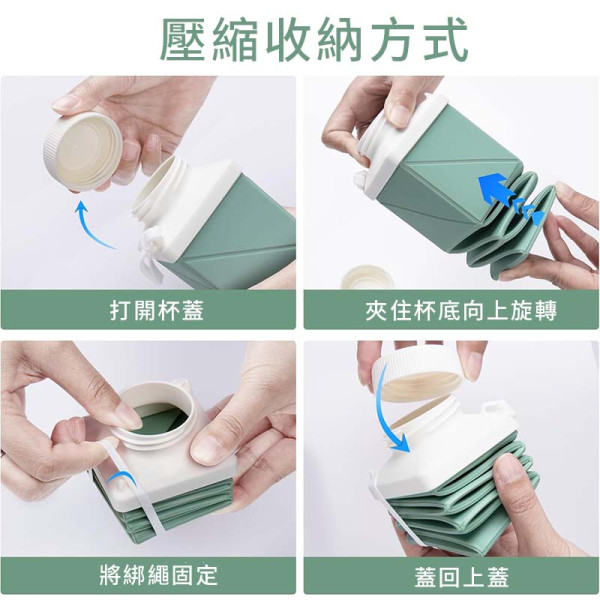 壓縮收納方式

打開杯蓋

夾住杯底向上旋轉

將綁繩固定

蓋回上蓋