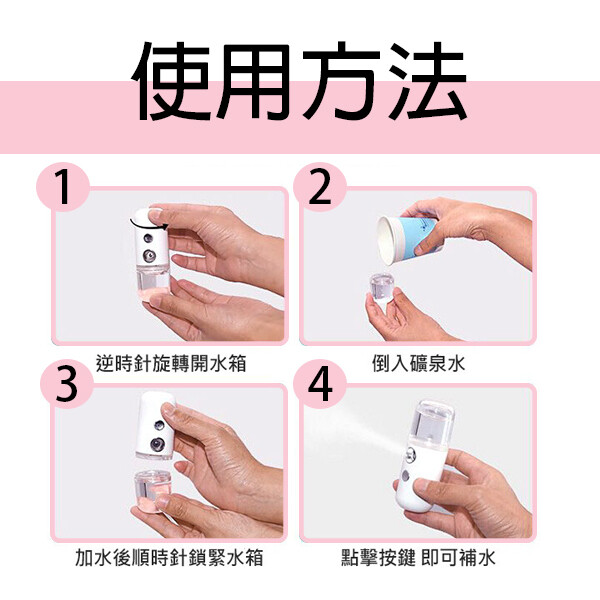 使用方法

1

逆時針旋轉開水箱

2

倒入礦泉水

3

加水後順時針鎖緊水箱

4

點擊按鍵 即可補水